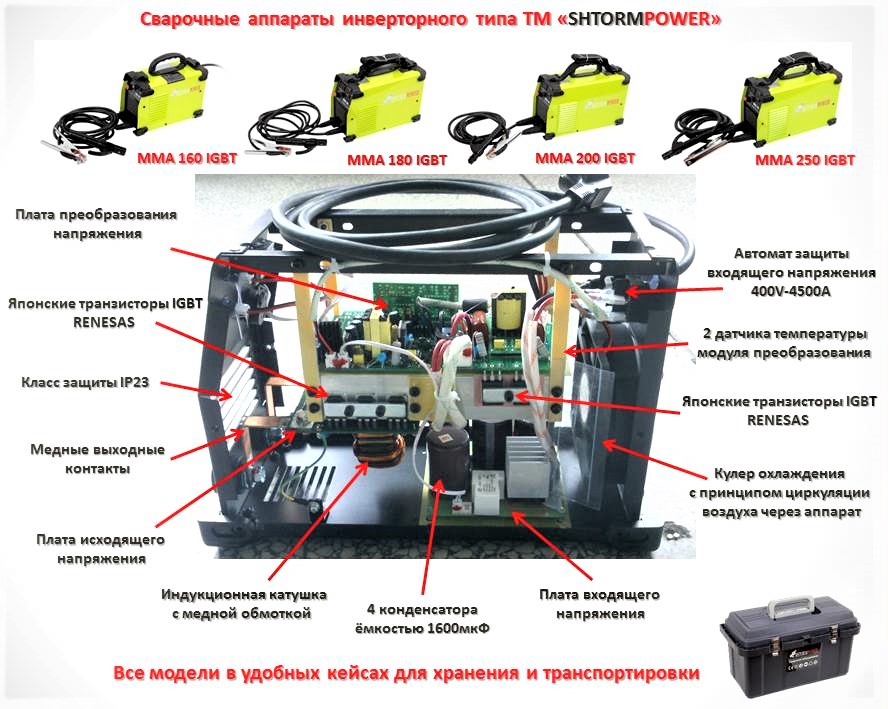 Сварочные аппараты инверторного типа ТМ «SHTORMPOWER»

MMA 160 IGBT

MMA 180 IGBT

MMA 200 IGBT

MMA 250 IGBT

Плата преобразования напряжения

Японские транзисторы IGBT RENESAS

Класс защиты IP23

Медные выходные контакты

Плата исходящего напряжения

Индукционная катушка с медной обмоткой

4 конденсатора ёмкостью 1600мкФ

Плата входящего напряжения

Автомат защиты входящего напряжения 400V-4500A

2 датчика температуры модуля преобразования

Японские транзисторы IGBT RENESAS

Кулер охлаждения с принципом циркуляции воздуха через аппарат

Все модели в удобных кейсах для хранения и транспортировки